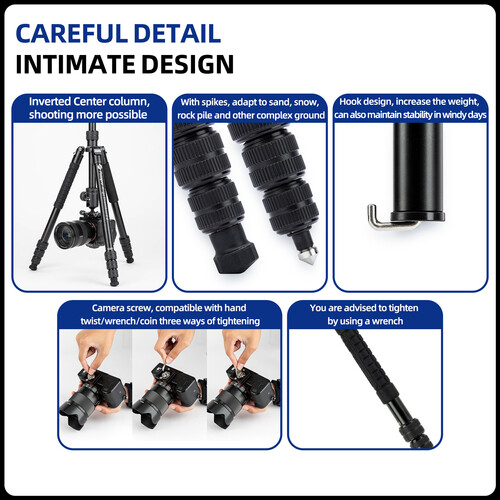 CAREFUL DETAIL
INTIMATE DESIGN

Inverted Center column, shooting more possible

With spikes, adapt to sand, snow, rock pile and other complex ground

Hook design, increase the weight, can also maintain stability in windy days

Camera screw, compatible with hand twist/wrench/coin three ways of tightening

You are advised to tighten by using a wrench